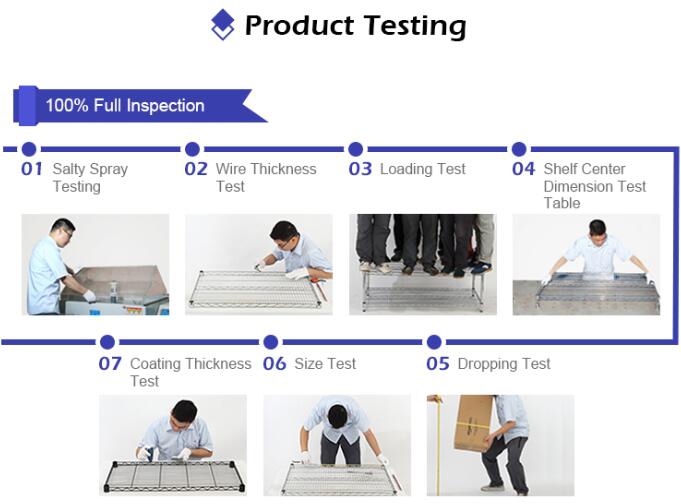 Product Testing

100% Full Inspection

01 Salty Spray Testing

02 Wire Thickness Test

03 Loading Test

04 Shelf Center Dimension Test Table

07 Coating Thickness Test

06 Size Test

05 Dropping Test